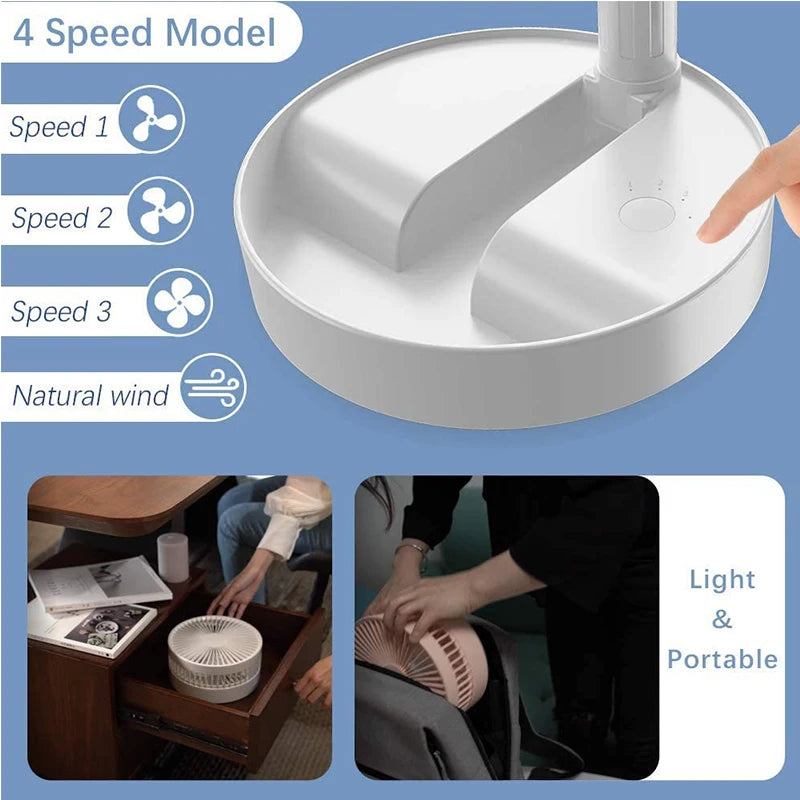 4 Speed Model

Speed 1

Speed 2

Speed 3

Natural wind

1 2 3

Light
&
Portable